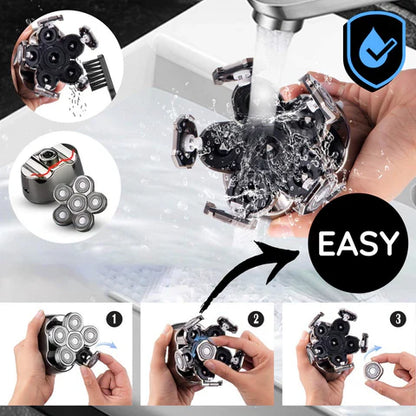 EASY

1

2

3